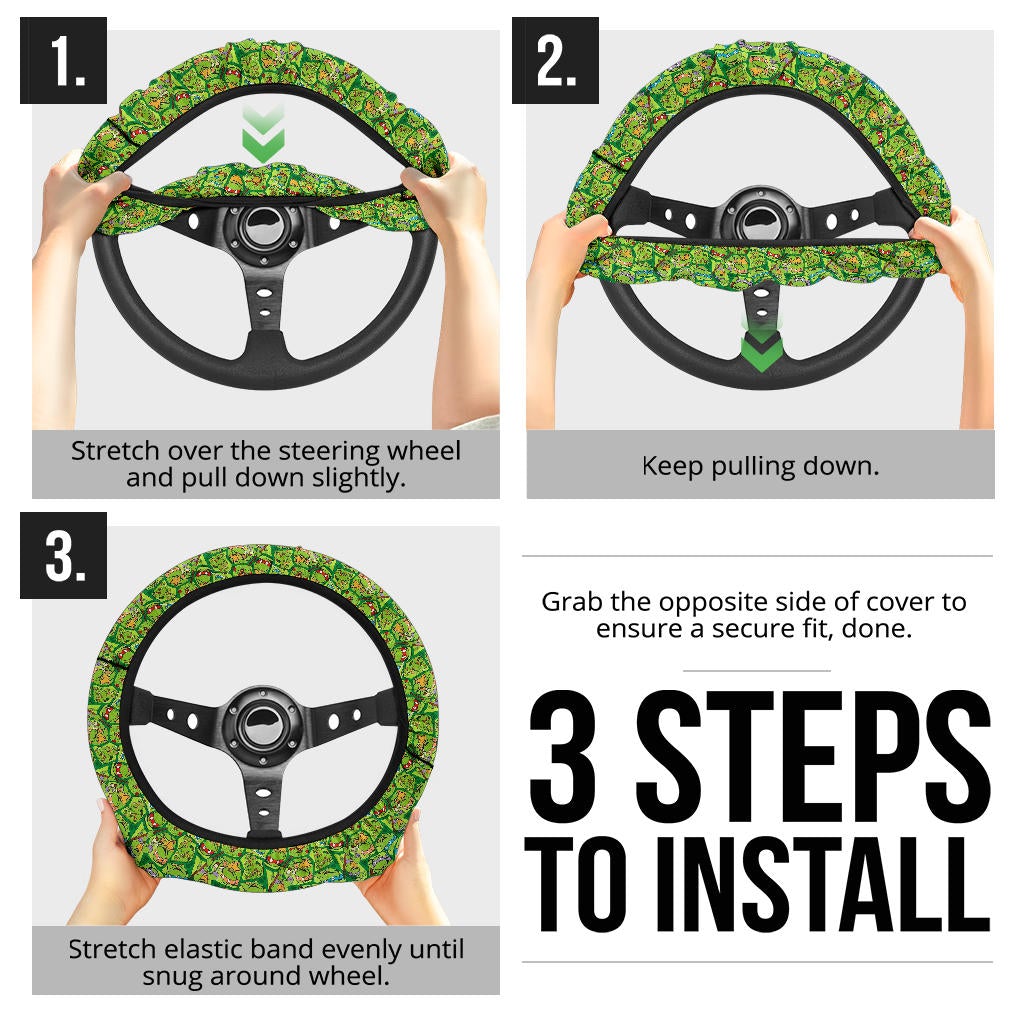 1.

Stretch over the steering wheel and pull down slightly.

2.

Keep pulling down.

3.

Stretch elastic band evenly until snug around wheel.

Grab the opposite side of cover to ensure a secure fit, done.

3 STEPS TO INSTALL