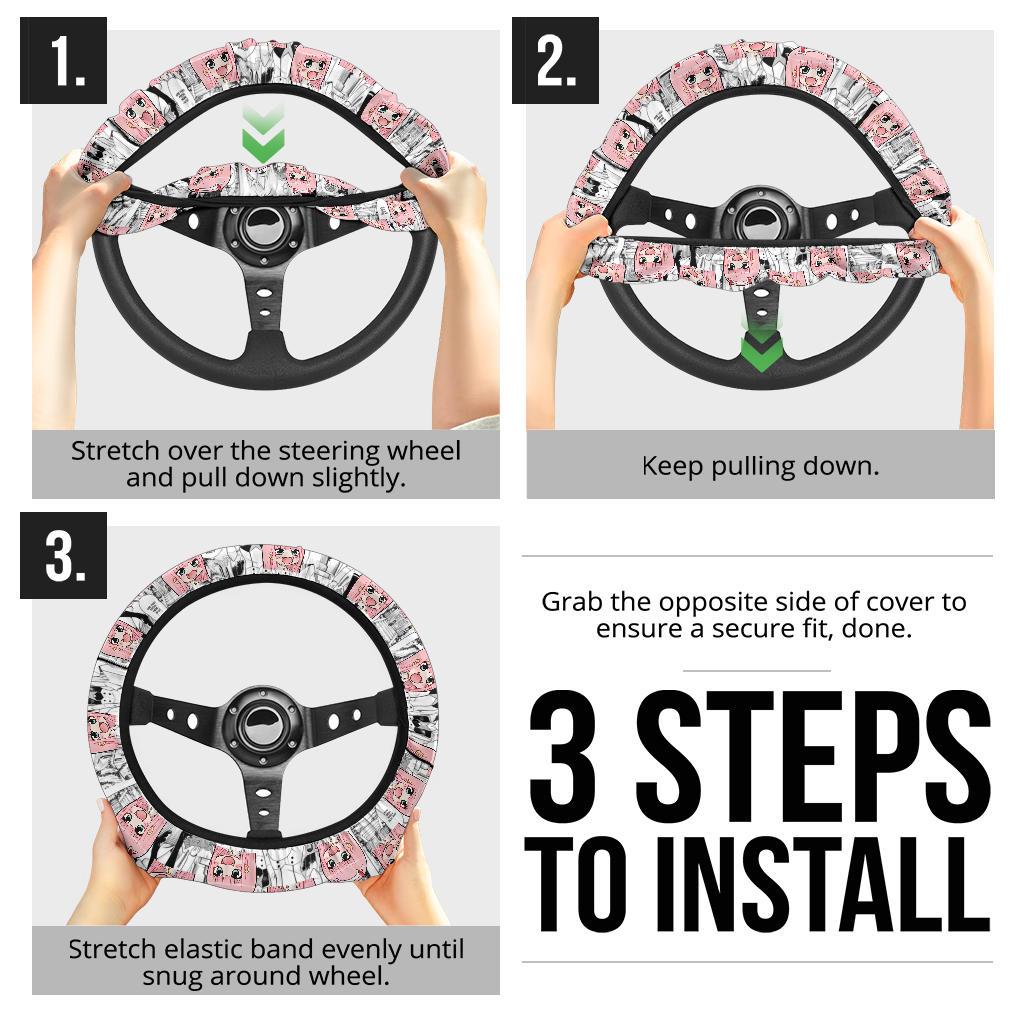 1.

Stretch over the steering wheel and pull down slightly.

2.

Keep pulling down.

3.

Stretch elastic band evenly until snug around wheel.

Grab the opposite side of cover to ensure a secure fit, done.

3 STEPS TO INSTALL